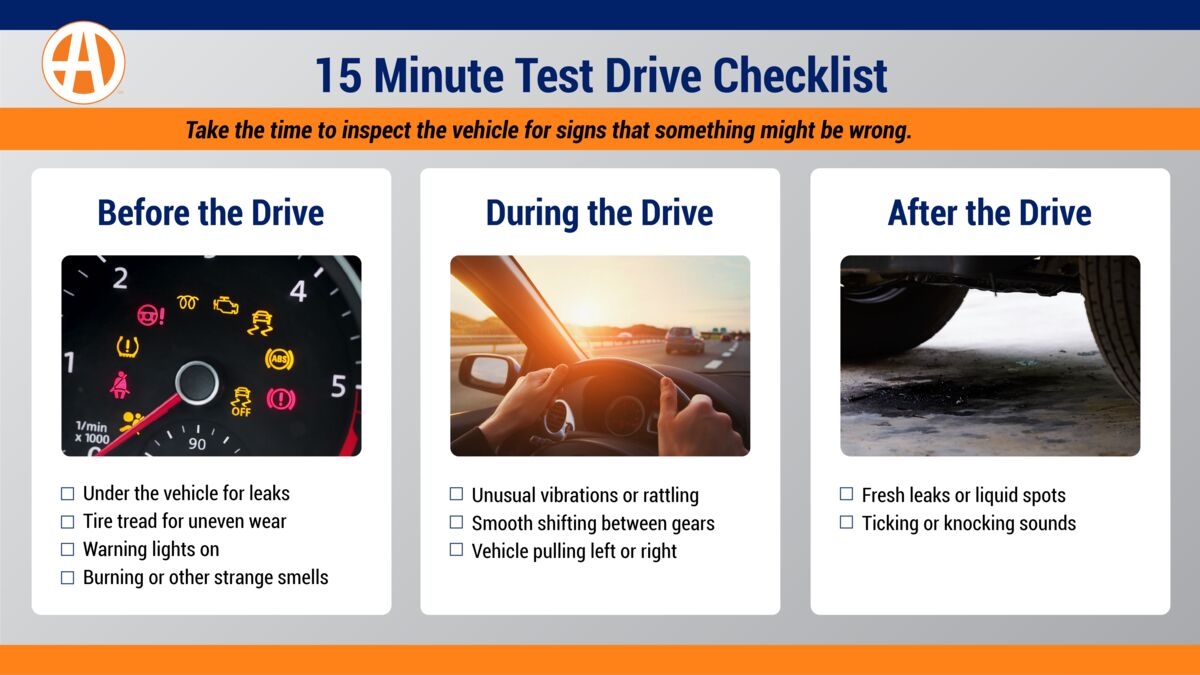 15 Minute Test Drive Checklist

Take the time to inspect the vehicle for signs that something might be wrong.

Before the Drive

2
4
1
5
ABS
OFF
1/min x 1000
90

☐ Under the vehicle for leaks
☐ Tire tread for uneven wear
☐ Warning lights on
☐ Burning or other strange smells

During the Drive

☐ Unusual vibrations or rattling
☐ Smooth shifting between gears
☐ Vehicle pulling left or right

After the Drive

☐ Fresh leaks or liquid spots
☐ Ticking or knocking sounds